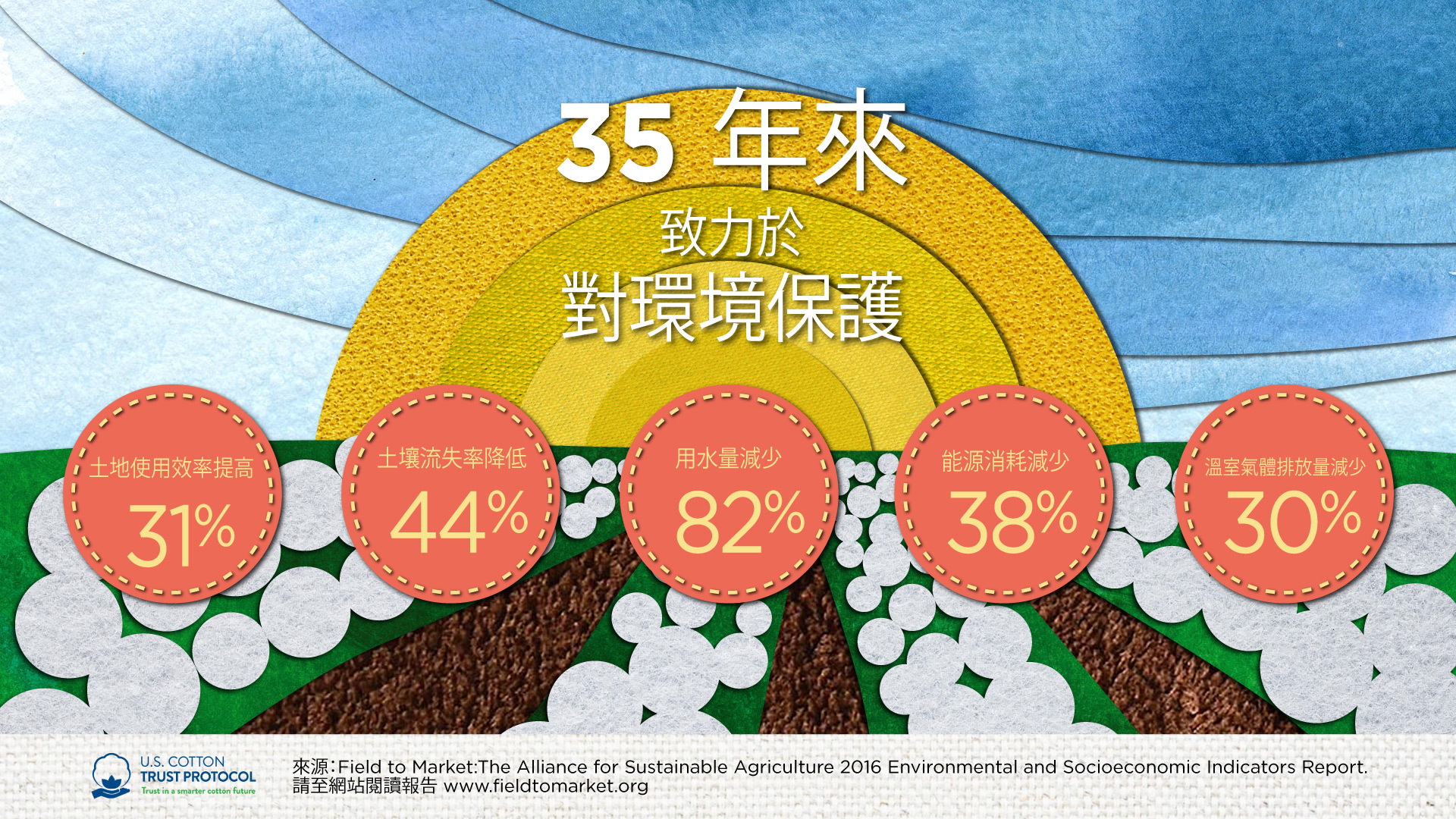 35 年來
致力於
對環境保護

土地使用效率提高
31%

土壤流失率降低
44%

用水量減少
82%

能源消耗減少
38%

溫室氣體排放量減少
30%

U.S. COTTON
TRUST PROTOCOL
Trust in a smarter cotton future

來源：Field to Market:The Alliance for Sustainable Agriculture 2016 Environmental and Socioeconomic Indicators Report.
請至網站閱讀報告 www.fieldtomarket.org