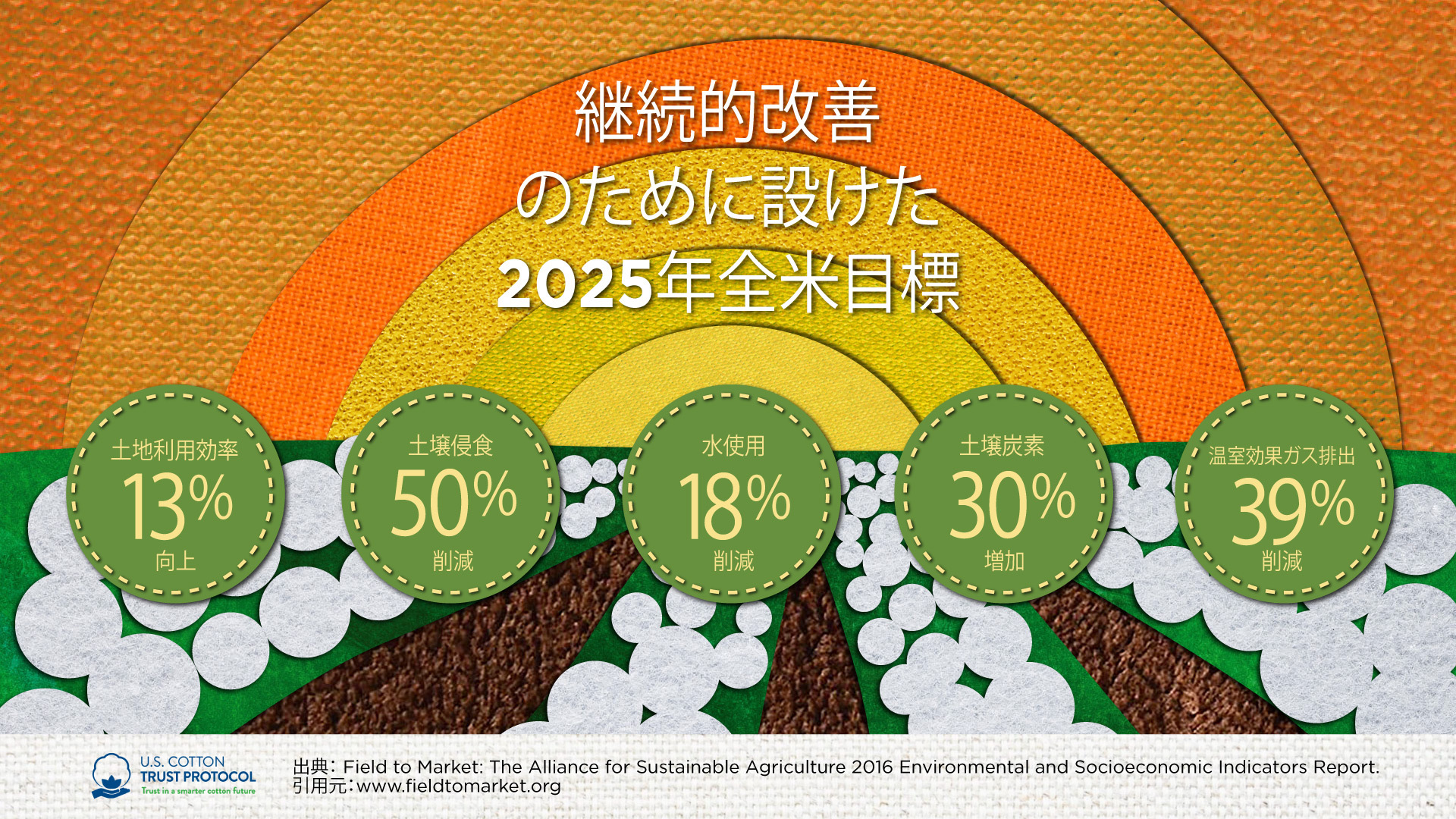 継続的改善
のために設けた
2025年全米目標

土地利用効率
13%
向上

土壌侵食
50%
削減

水使用
18%
削減

土壌炭素
30%
増加

温室効果ガス排出
39%
削減

U.S. COTTON
TRUST PROTOCOL
Trust in a smarter cotton future

出典: Field to Market: The Alliance for Sustainable Agriculture 2016 Environmental and Socioeconomic Indicators Report.
引用元: www.fieldtomarket.org